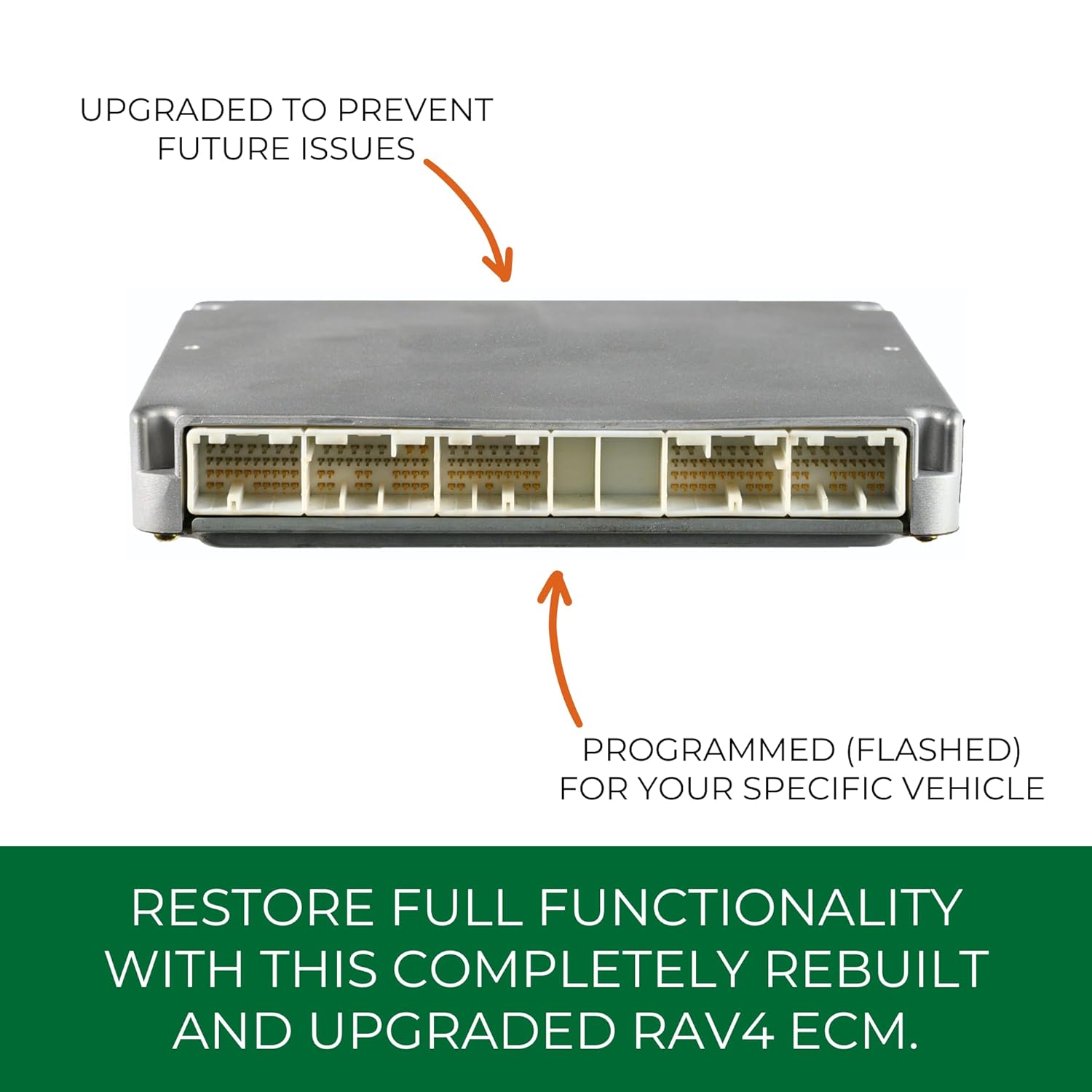 UPGRADED TO PREVENT FUTURE ISSUES

PROGRAMMED (FLASHED) FOR YOUR SPECIFIC VEHICLE

RESTORE FULL FUNCTIONALITY WITH THIS COMPLETELY REBUILT AND UPGRADED RAV4 ECM.