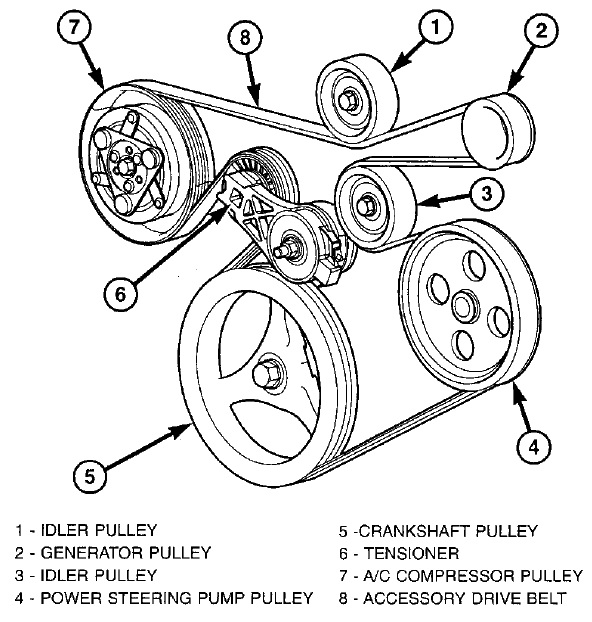 7
8
1
2
3
6
5
4

1 - IDLER PULLEY
2 - GENERATOR PULLEY
3 - IDLER PULLEY
4 - POWER STEERING PUMP PULLEY

5 -CRANKSHAFT PULLEY
6 - TENSIONER
7 - A/C COMPRESSOR PULLEY
8 - ACCESSORY DRIVE BELT