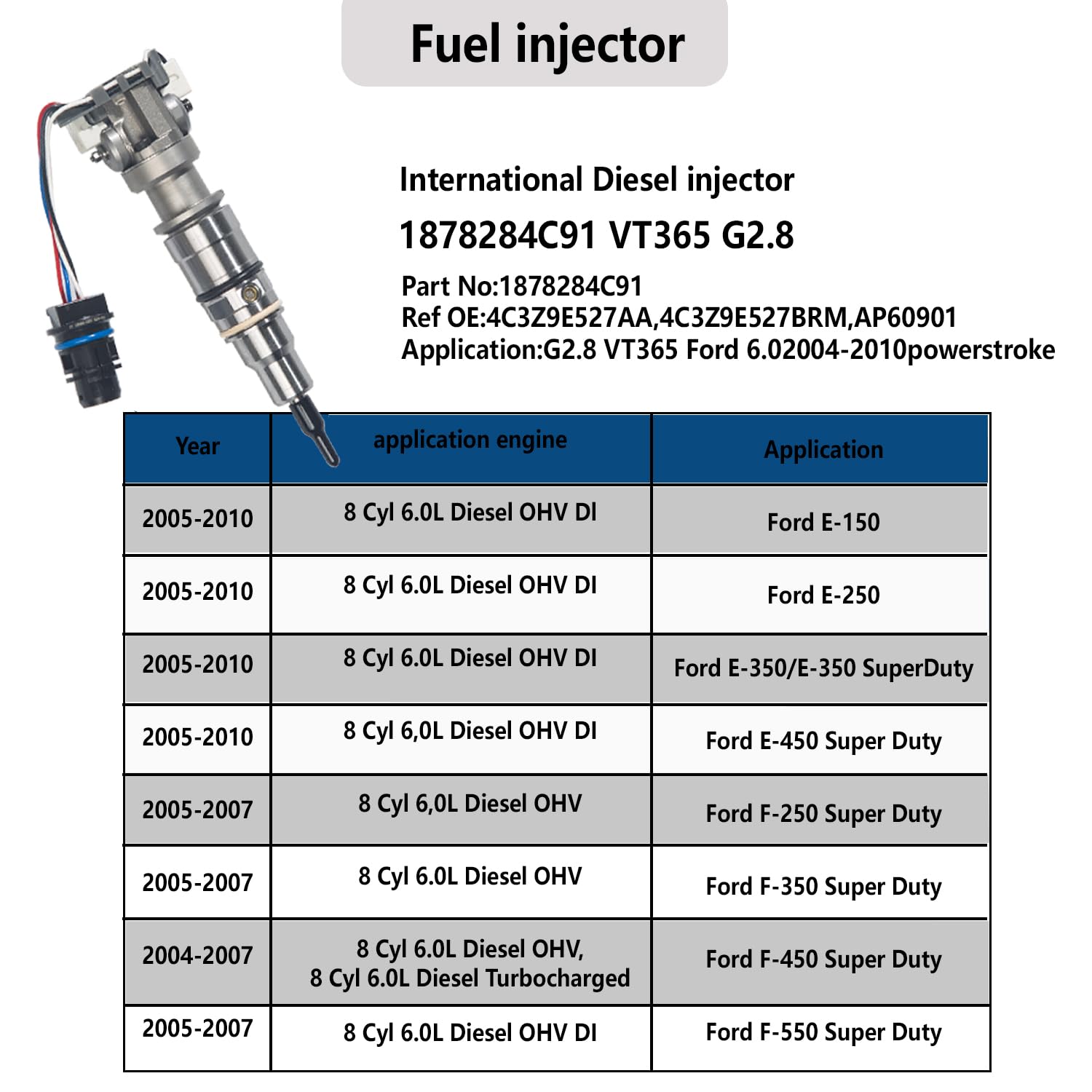 Fuel injector

International Diesel injector

1878284C91 VT365 G2.8

Part No:1878284C91
Ref OE:4C3Z9E527AA,4C3Z9E527BRM,AP60901
Application:G2.8 VT365 Ford 6.02004-2010powerstroke

| Year | application engine | Application |
|---|---|---|
| 2005-2010 | 8 Cyl 6.0L Diesel OHV DI | Ford E-150 |
| 2005-2010 | 8 Cyl 6.0L Diesel OHV DI | Ford E-250 |
| 2005-2010 | 8 Cyl 6.0L Diesel OHV DI | Ford E-350/E-350 SuperDuty |
| 2005-2010 | 8 Cyl 6,0L Diesel OHV DI | Ford E-450 Super Duty |
| 2005-2007 | 8 Cyl 6,0L Diesel OHV | Ford F-250 Super Duty |
| 2005-2007 | 8 Cyl 6.0L Diesel OHV | Ford F-350 Super Duty |
| 2004-2007 | 8 Cyl 6.0L Diesel OHV, 8 Cyl 6.0L Diesel Turbocharged | Ford F-450 Super Duty |
| 2005-2007 | 8 Cyl 6.0L Diesel OHV DI | Ford F-550 Super Duty |