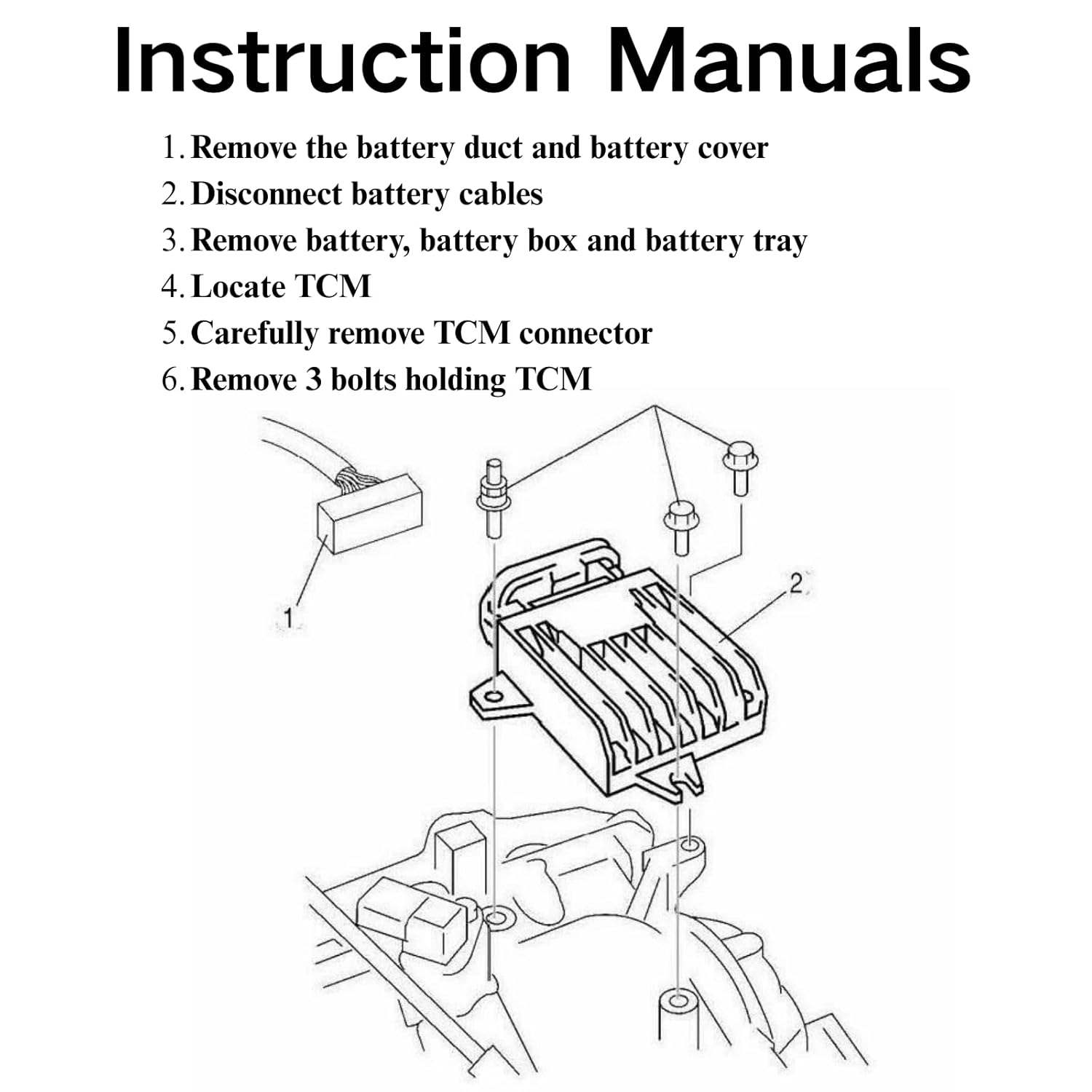 Instruction Manuals

1. Remove the battery duct and battery cover
2. Disconnect battery cables
3. Remove battery, battery box and battery tray
4. Locate TCM
5. Carefully remove TCM connector
6. Remove 3 bolts holding TCM

1

2